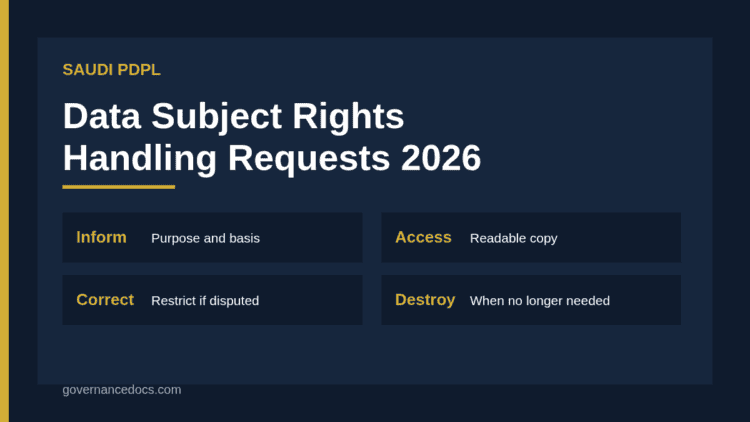 SAUDI PDPL

Data Subject Rights Handling Requests 2026

Inform Purpose and basis

Access Readable copy

Correct Restrict if disputed

Destroy When no longer needed

governancedocs.com